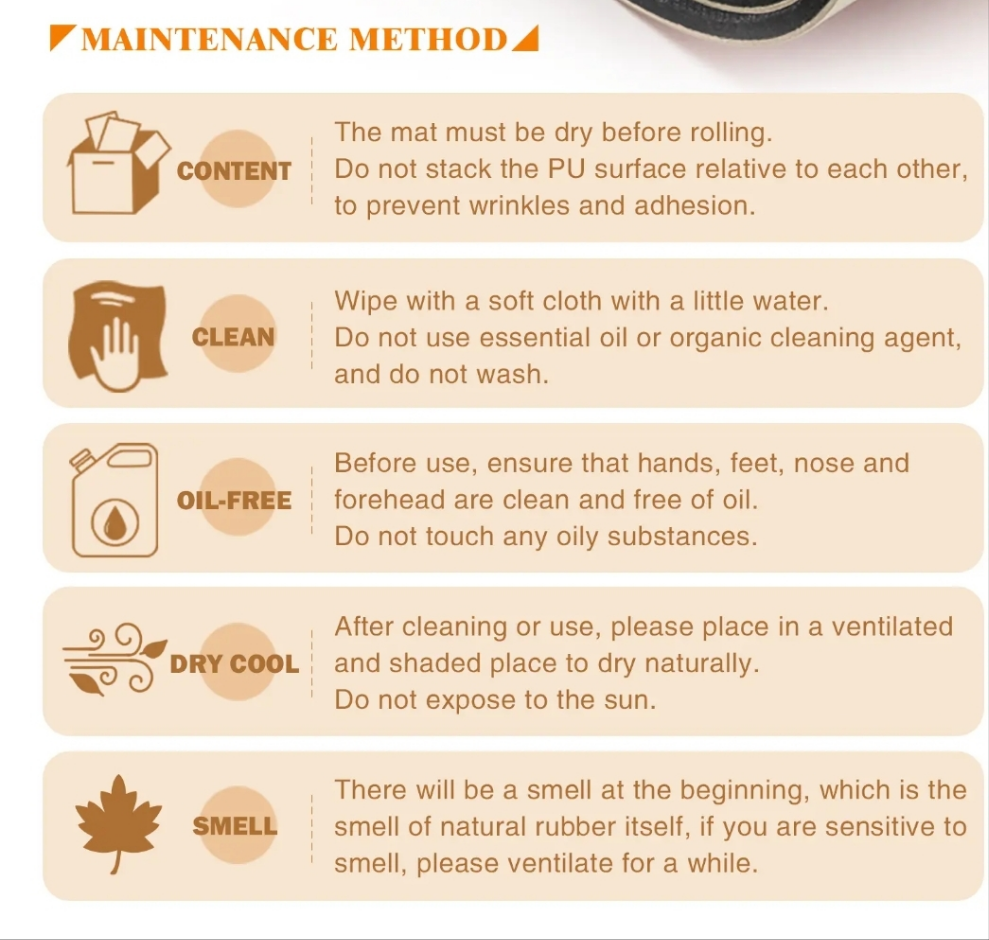 MAINTENANCE METHOD

CONTENT
The mat must be dry before rolling.
Do not stack the PU surface relative to each other, to prevent wrinkles and adhesion.

CLEAN
Wipe with a soft cloth with a little water.
Do not use essential oil or organic cleaning agent, and do not wash.

OIL-FREE
Before use, ensure that hands, feet, nose and forehead are clean and free of oil.
Do not touch any oily substances.

DRY COOL
After cleaning or use, please place in a ventilated and shaded place to dry naturally.
Do not expose to the sun.

SMELL
There will be a smell at the beginning, which is the smell of natural rubber itself, if you are sensitive to smell, please ventilate for a while.